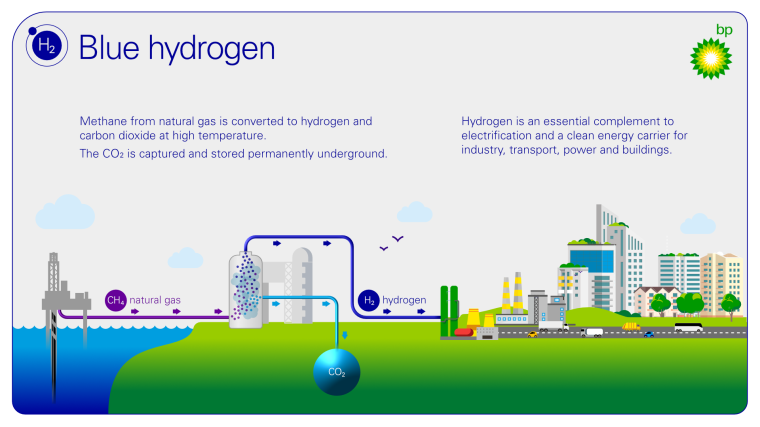 $H_2$ Blue hydrogen

bp

Methane from natural gas is converted to hydrogen and carbon dioxide at high temperature.

The $CO_2$ is captured and stored permanently underground.

Hydrogen is an essential complement to electrification and a clean energy carrier for industry, transport, power and buildings.

$CH_4$ natural gas

$H_2$ hydrogen

$CO_2$